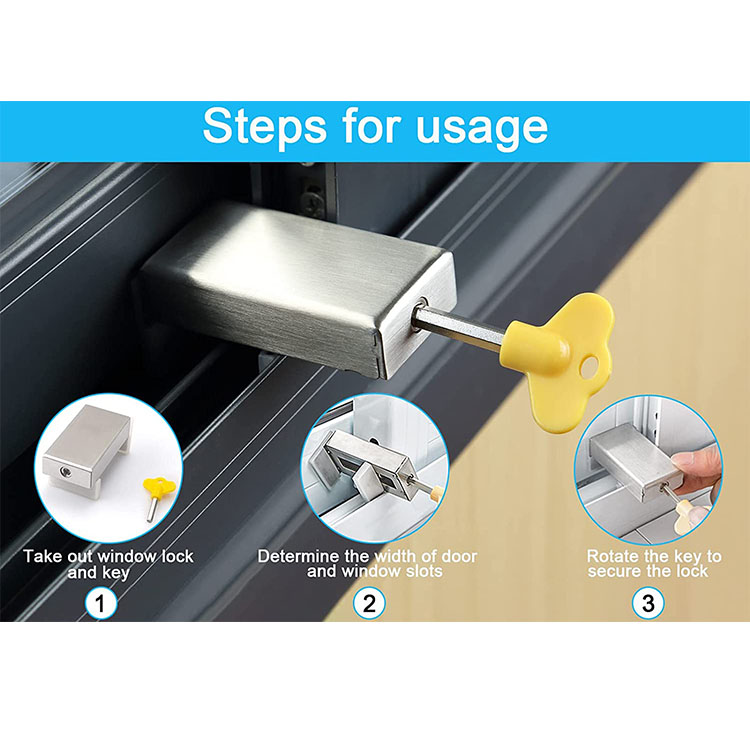 Steps for usage

Take out window lock and key

1

Determine the width of door and window slots

2

Rotate the key to secure the lock

3